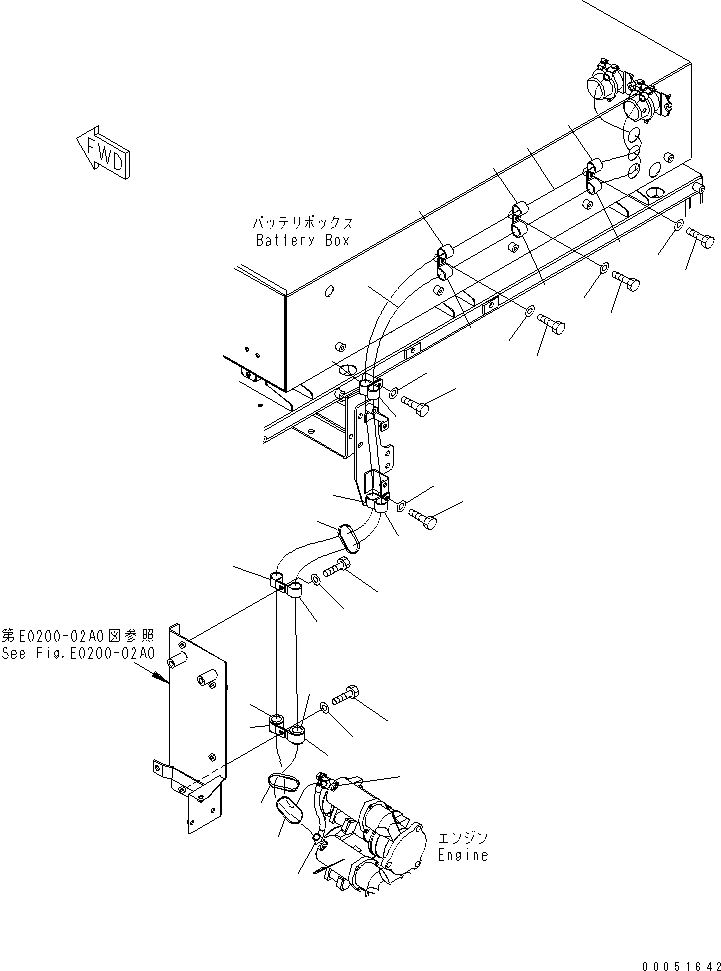 FWD

バッテリボックス
Battery Box

第E0200-02A0図参照
See Fig.E0200-02A0

エンジン
Engine

00051642