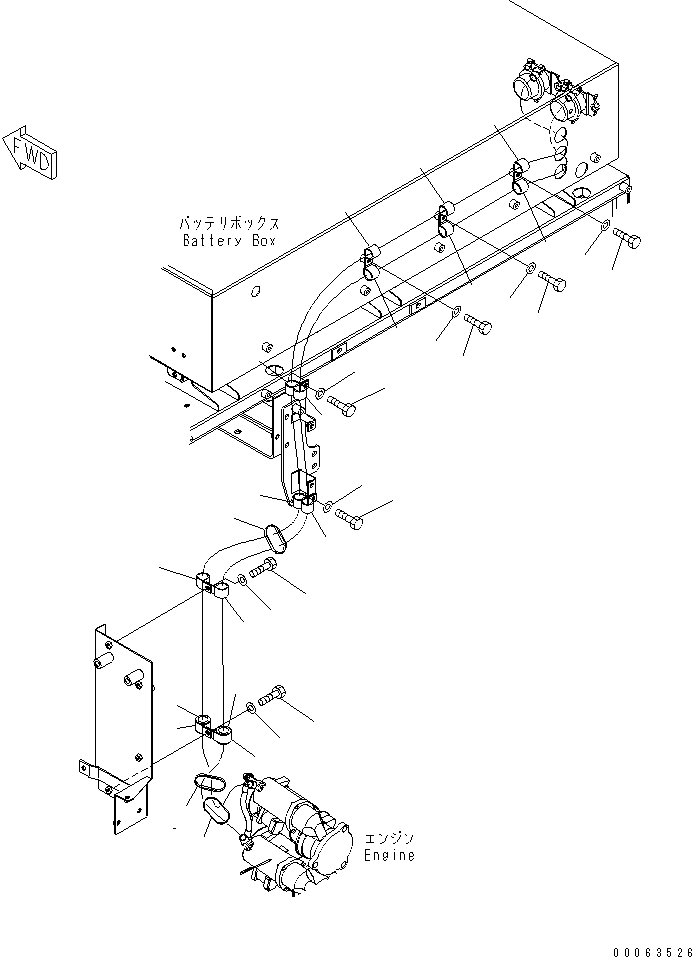 FWD

バッテリボックス
Battery Box

エンジン
Engine

00063526