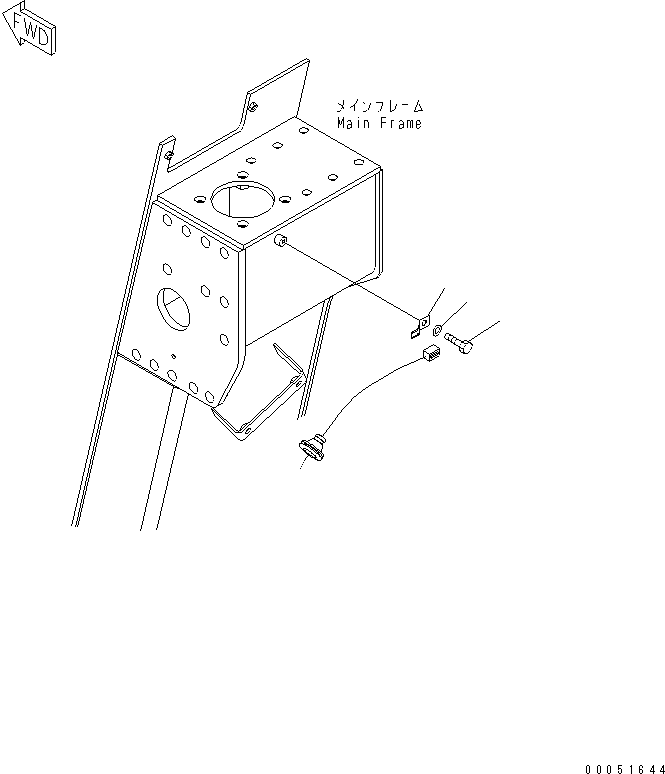 FWD

メインフレーム
Main Frame

00051644