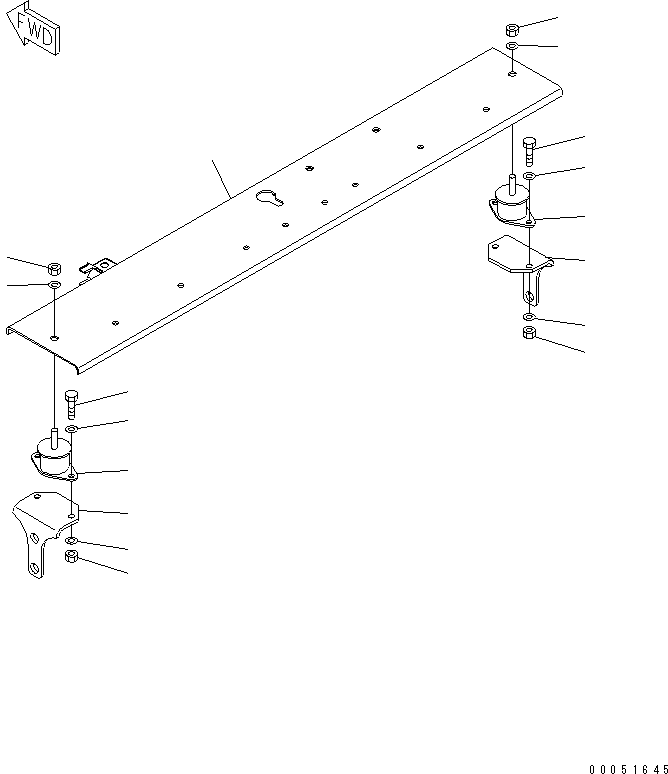 FWD

00051645