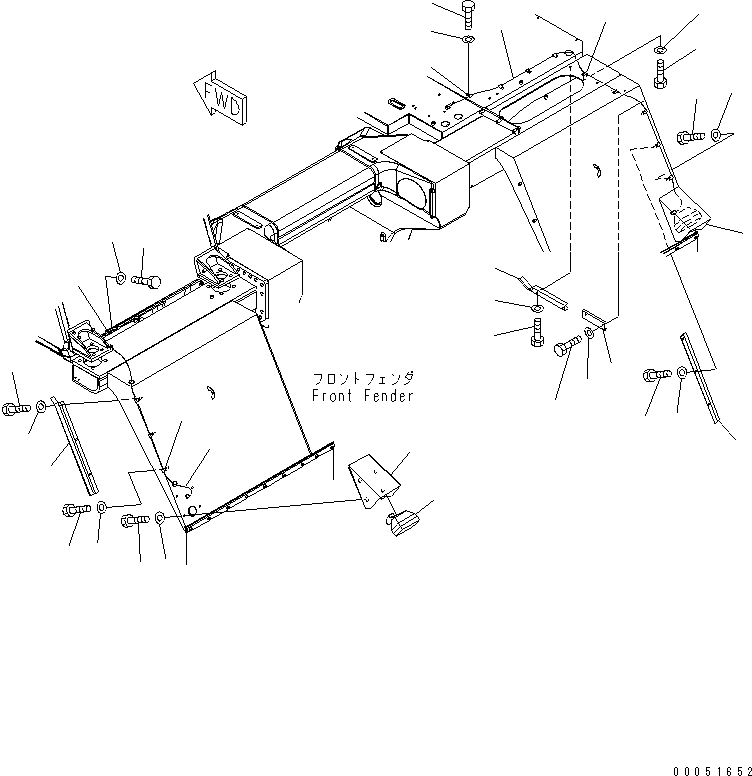 FWD

フロントフェンダ
Front Fender

00051652