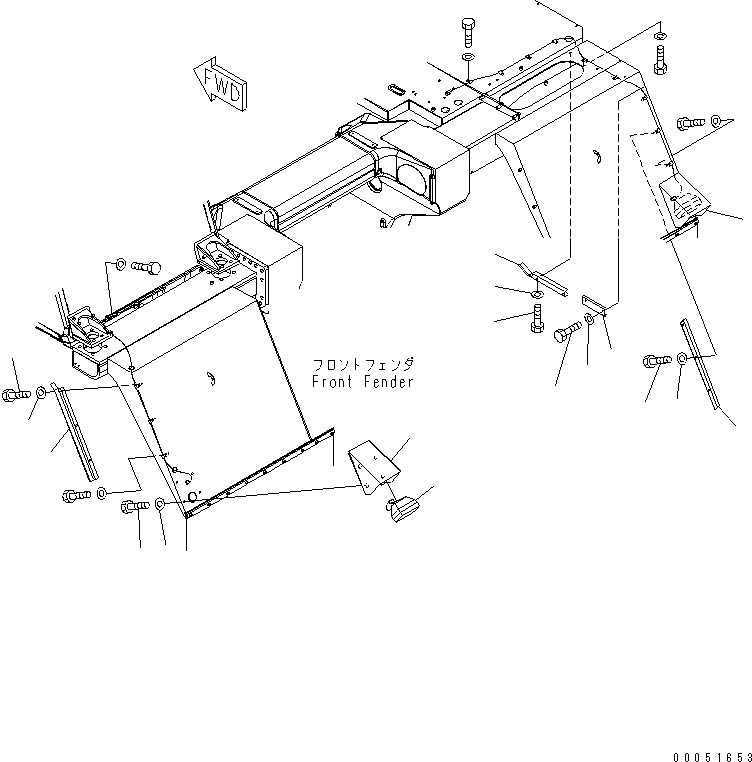 FWD

フロントフェンダ
Front Fender

00051653