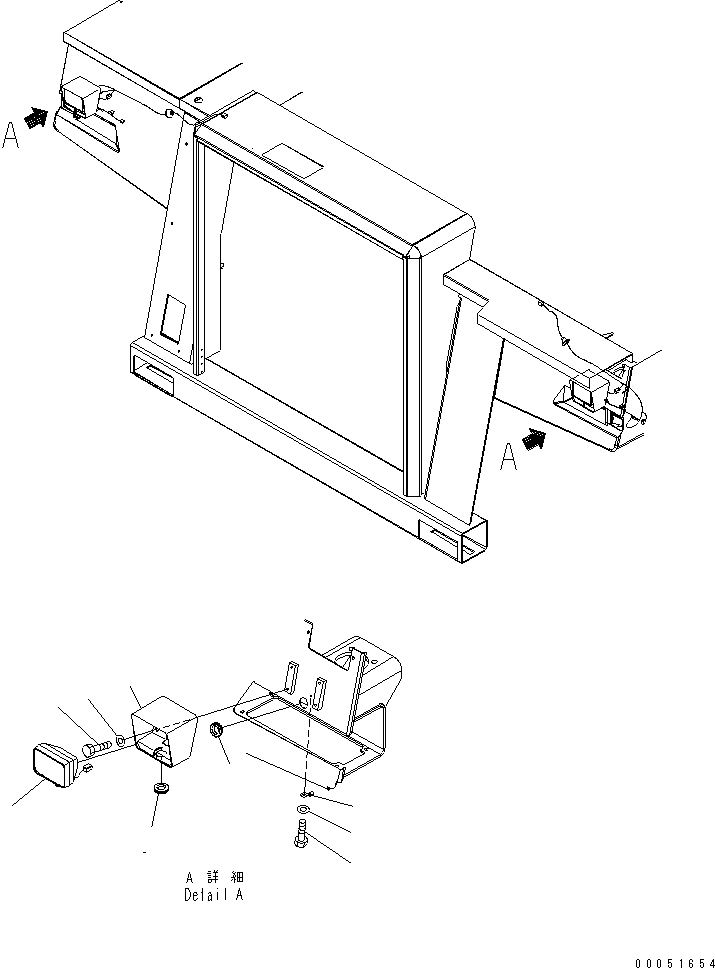 A

A

A 詳細
Detail A

00051654