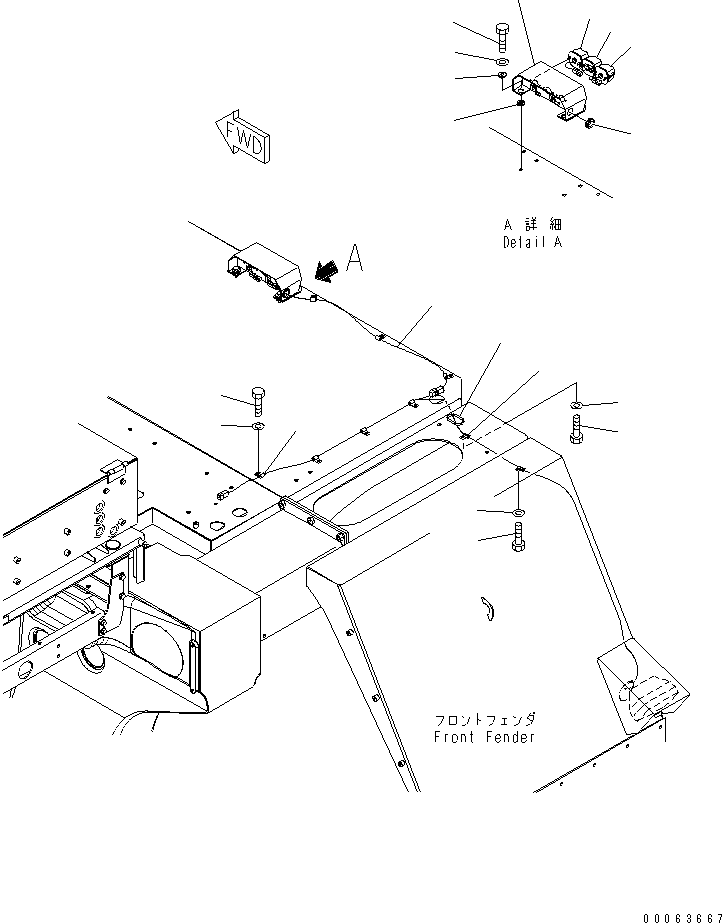 FWD

A 詳細
Detail A

A

フロントフェンダ
Front Fender

00063667