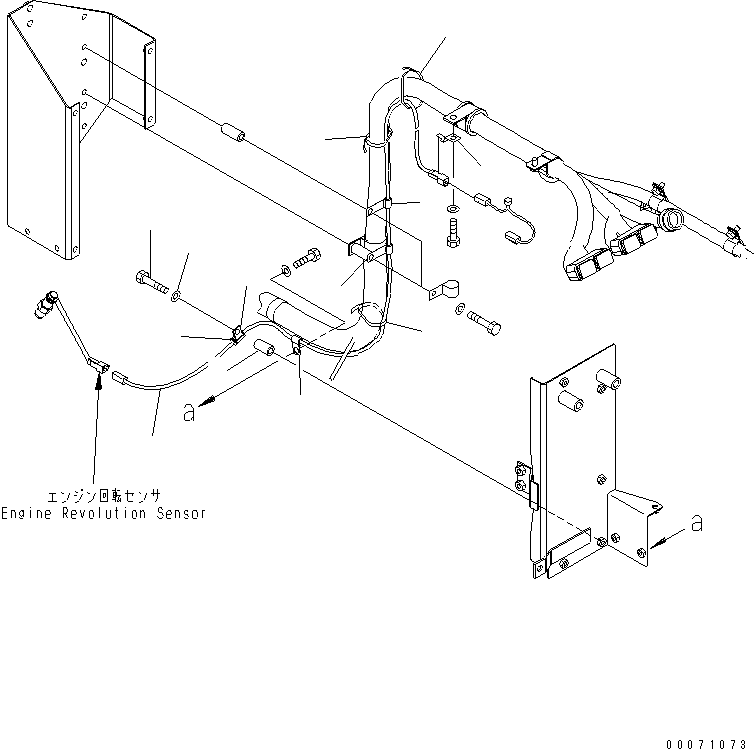 a

エンジン回転センサ
Engine Revolution Sensor

a

00071073