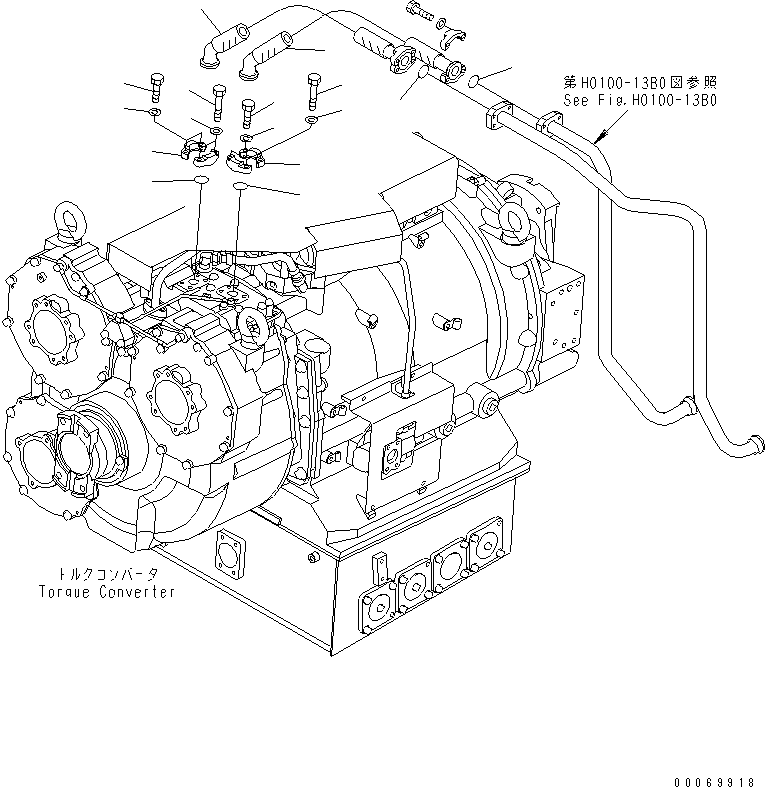 第H0100-13B0図参照
See Fig.H0100-13B0

トルクコンバータ
Torque Converter

00069918