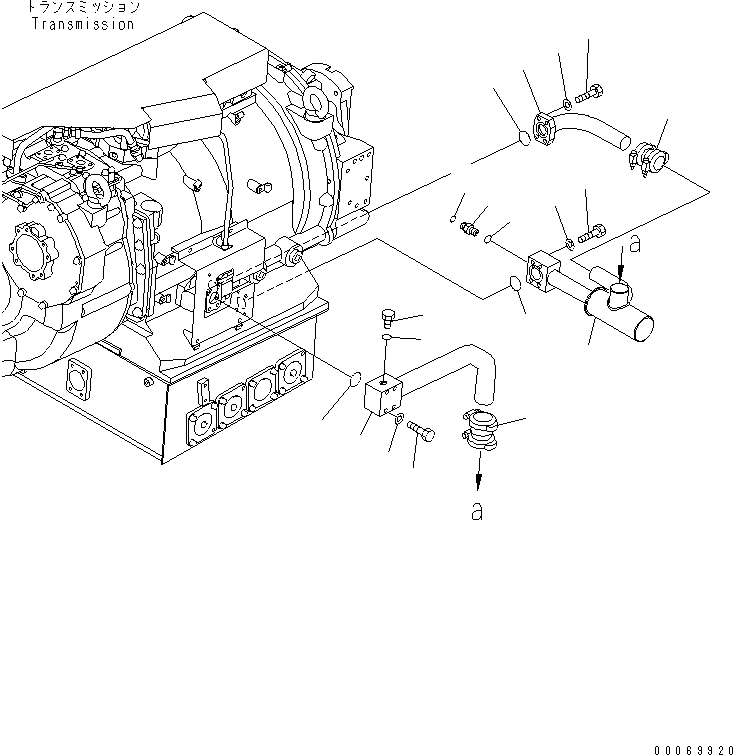 トランスミッション
Transmission

a

a

00069920