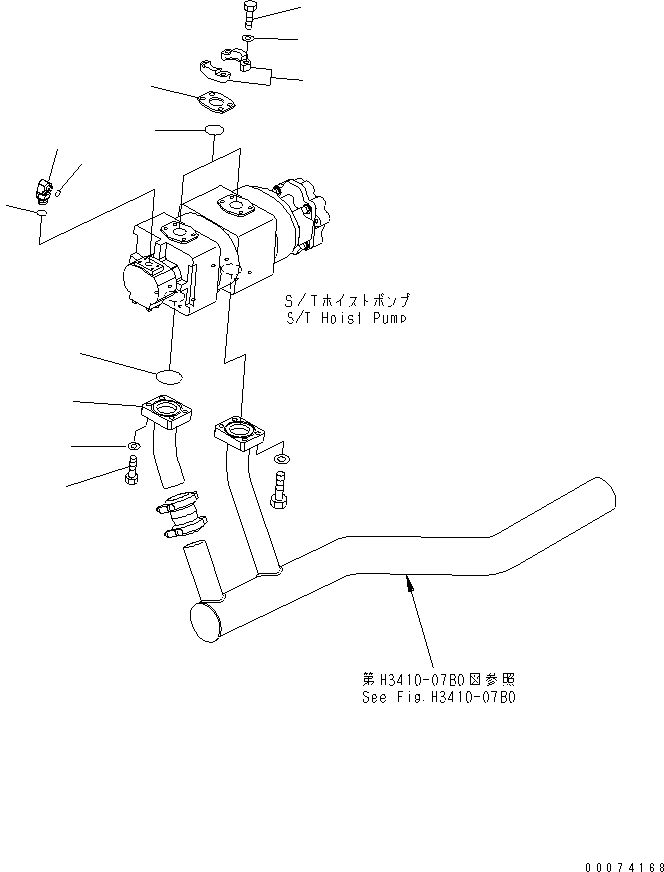 S/Tホイストポンプ
S/T Hoist Pump

第H3410-07B0図参照
See Fig.H3410-07B0

00074168