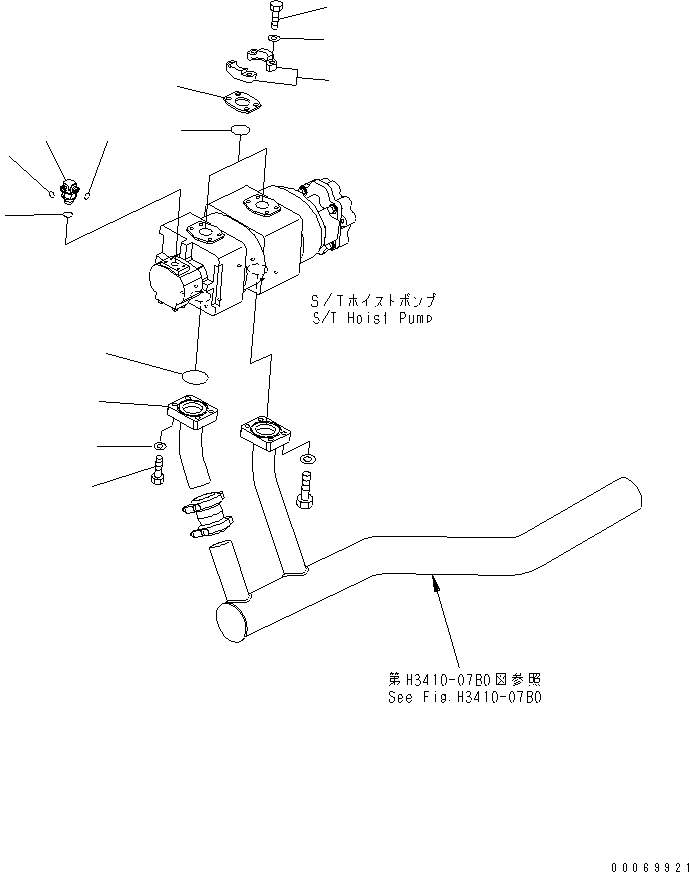 S/Tホイストポンプ
S/T Hoist Pump

第H3410-07B0図参照
See Fig.H3410-07B0

00069921