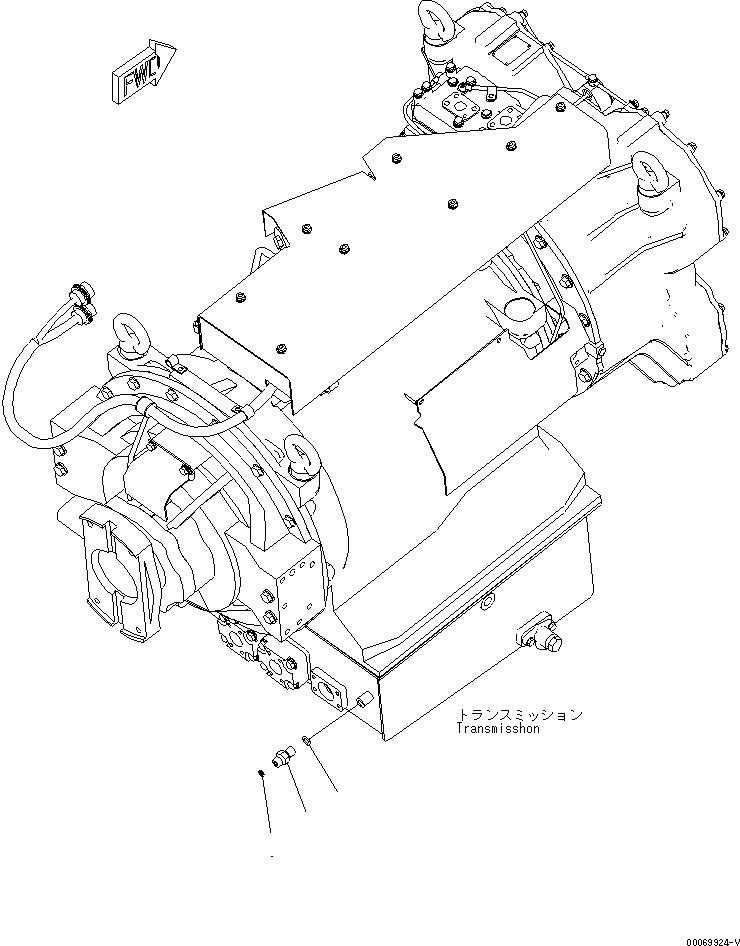 FWD

トランスミッション
Transmisshon

00069924-V