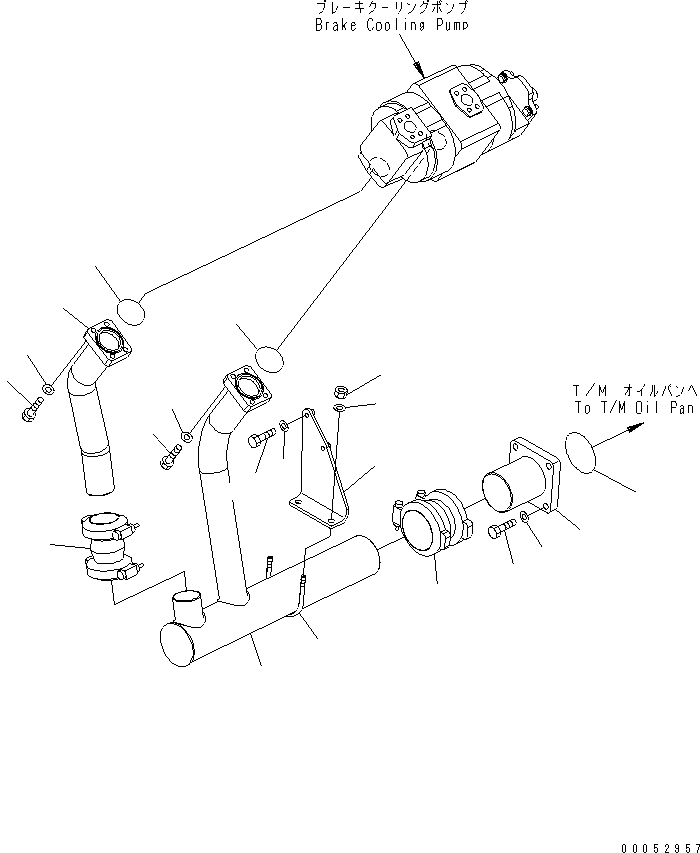 ブレーキクーリングポンプ
Brake Cooling Pump

T/M オイルパンへ
To T/M Oil Pan

00052957