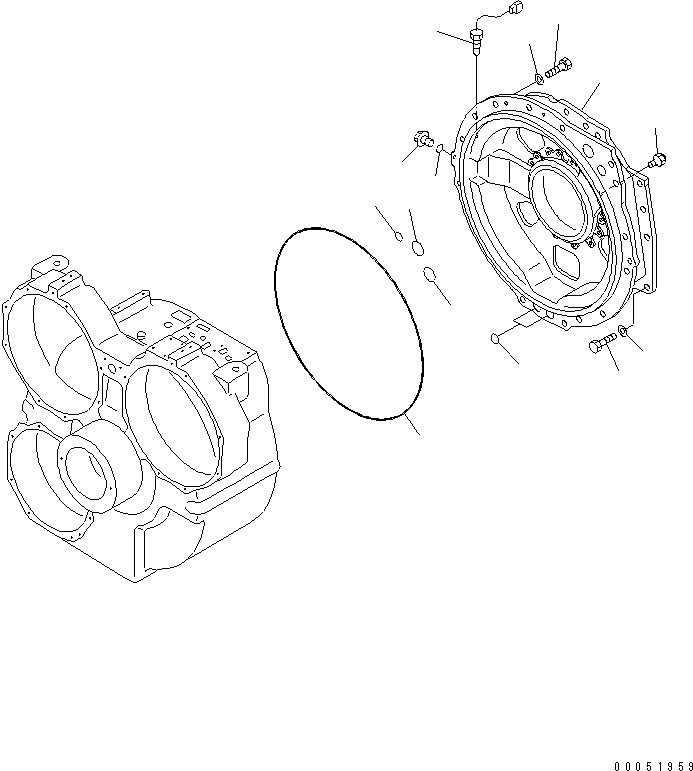 00051959