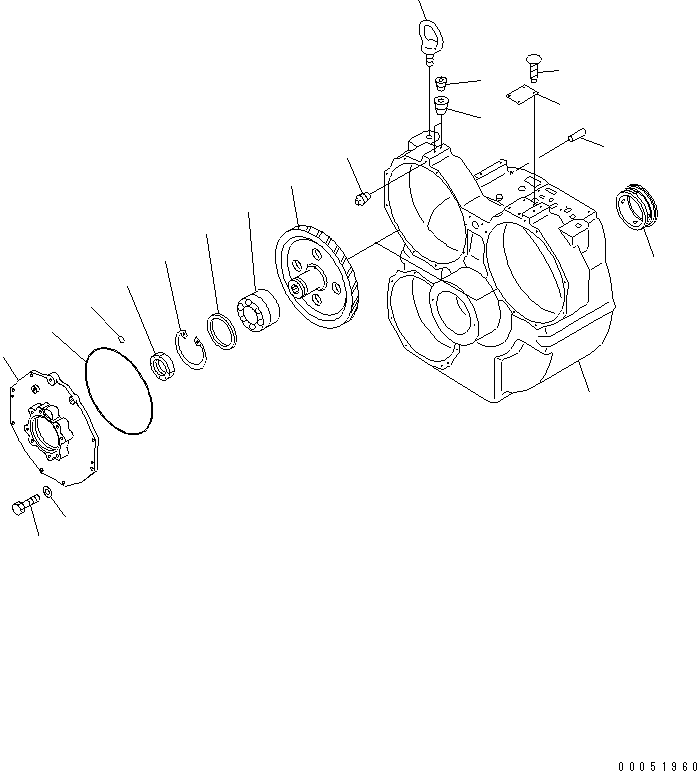 00051960