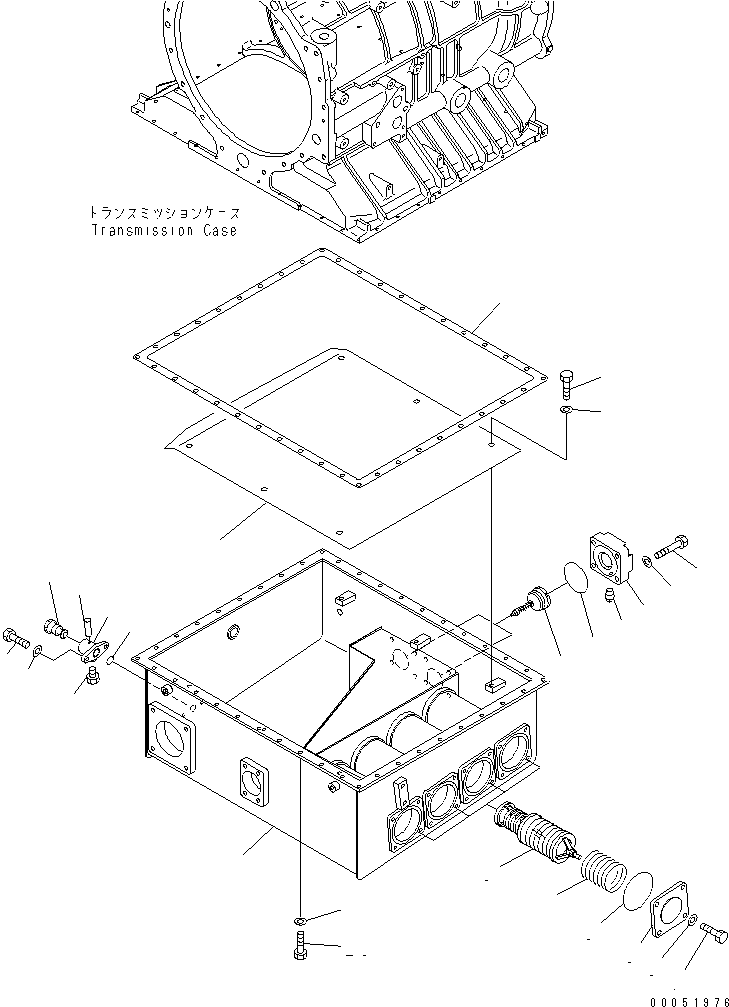 トランスミッションケース
Transmission Case

00051976