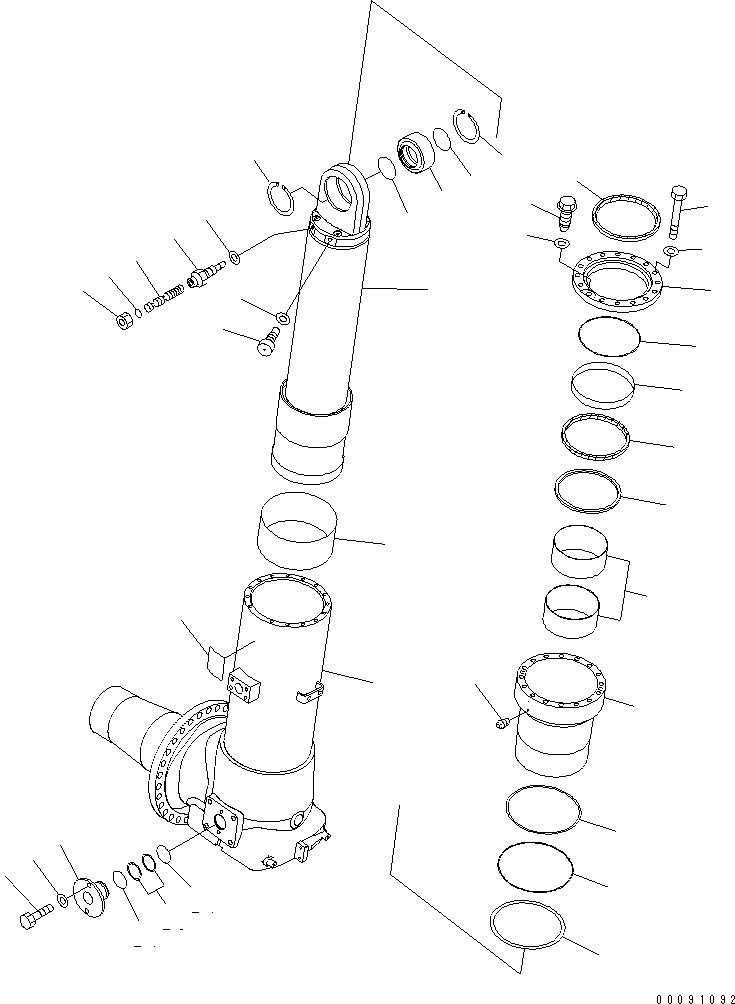 00091092