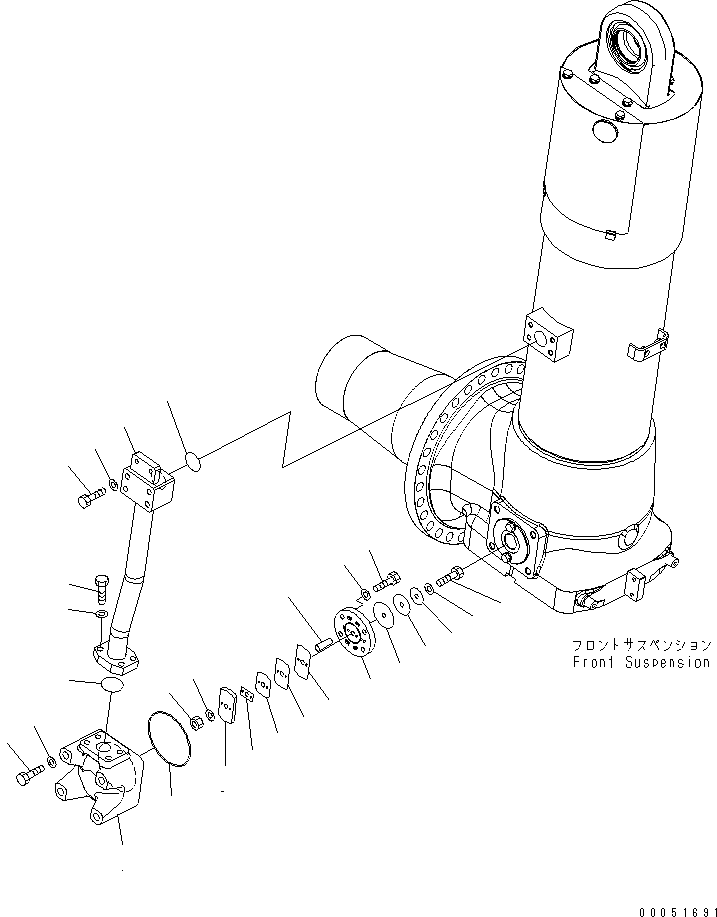 フロントサスペンション
Front Suspension

00051691