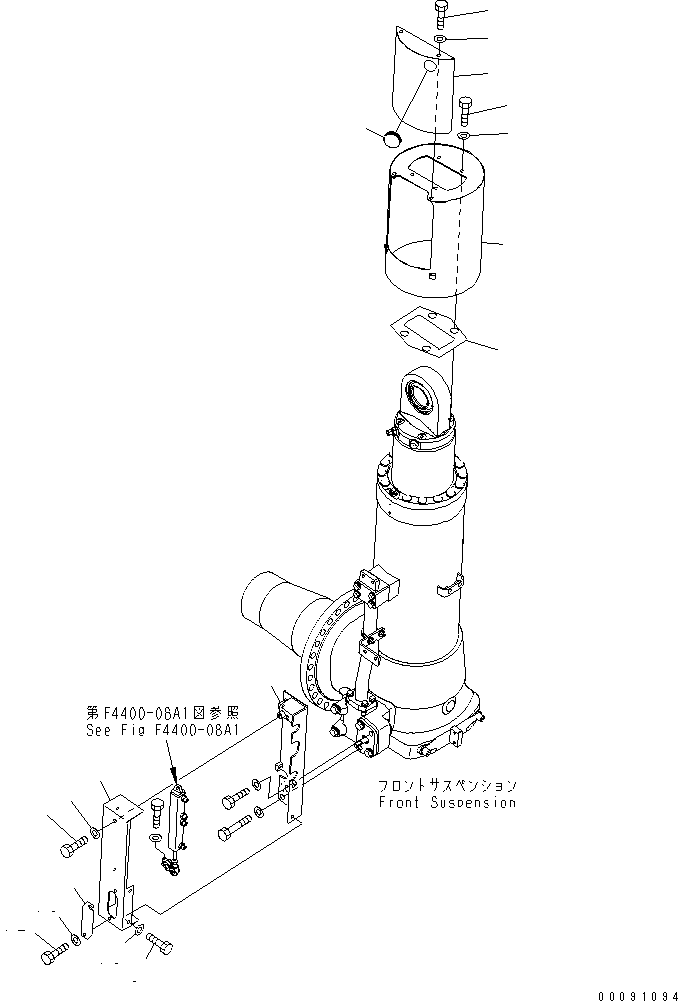 第F4400-08A1図参照
See Fig F4400-08A1

フロントサスペンション
Front Suspension

00091094