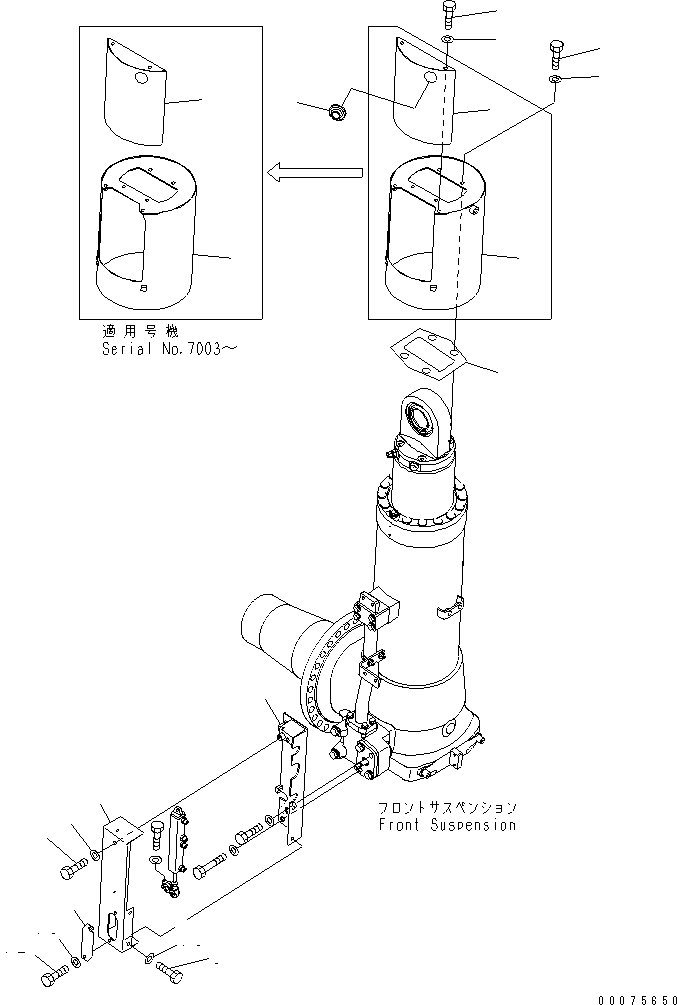 適用号機
Serial No.7003～

フロントサスペンション
Front Suspension

00075650