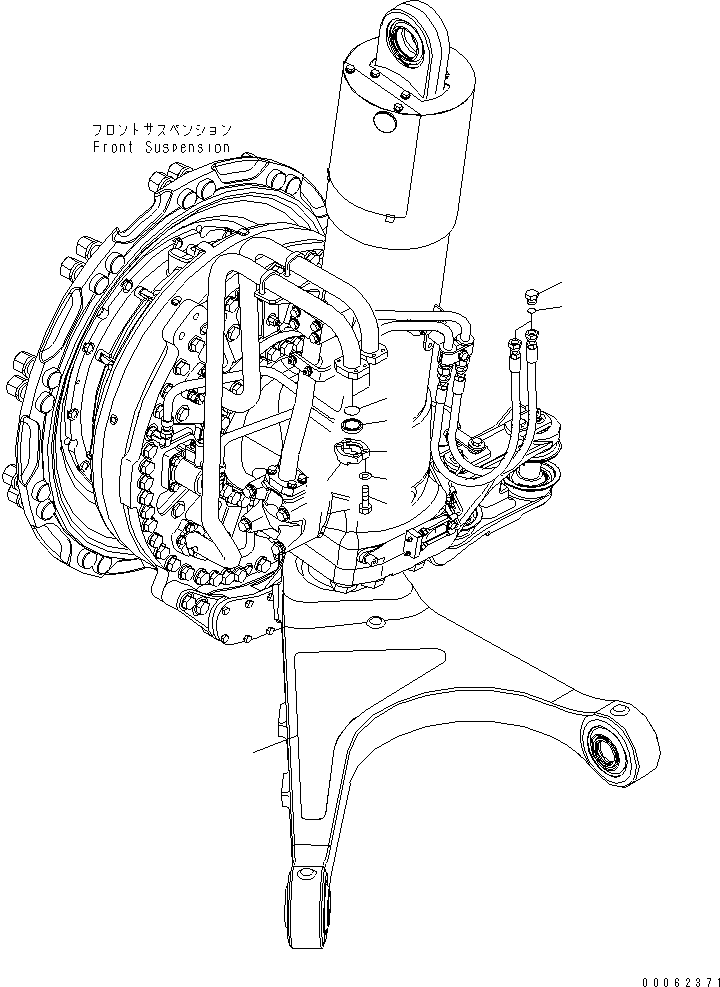 フロントサスペンション
Front Suspension

00062371