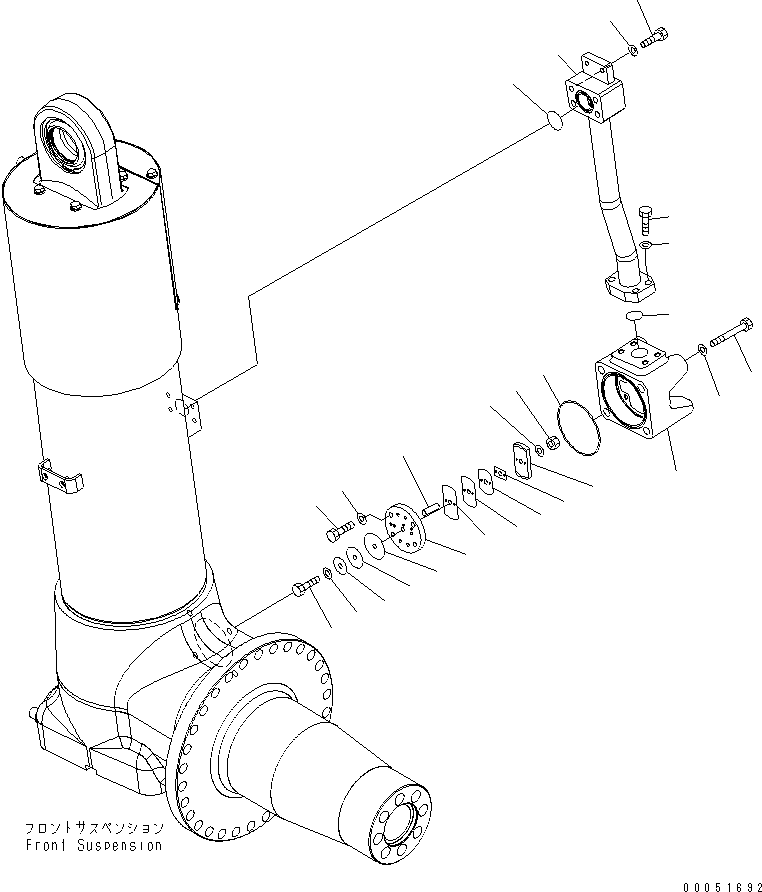 フロントサスペンション
Front Suspension

00051692