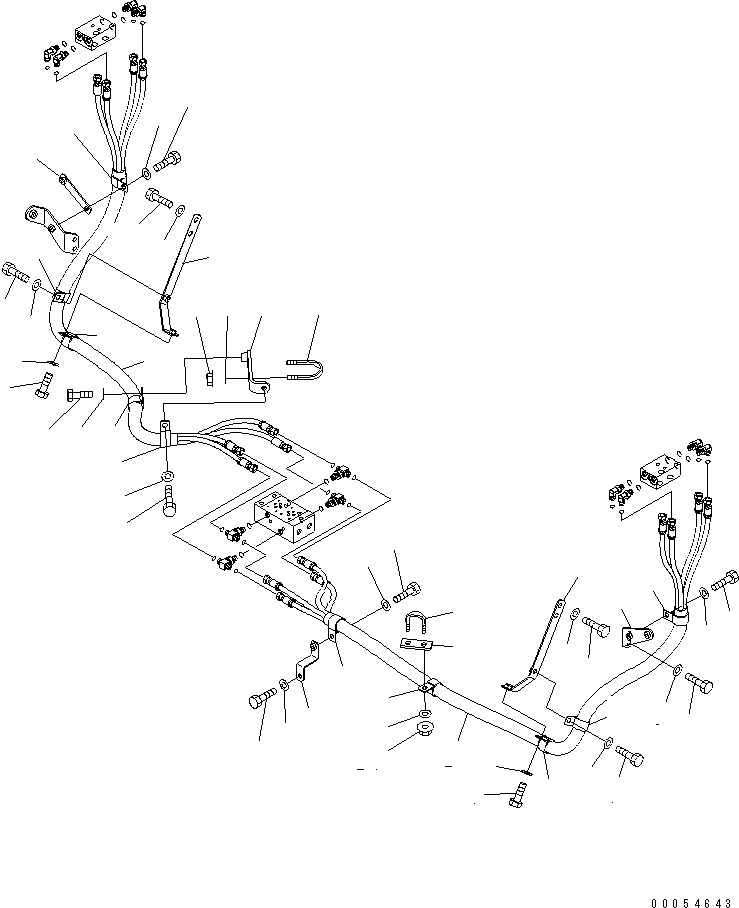 00054643