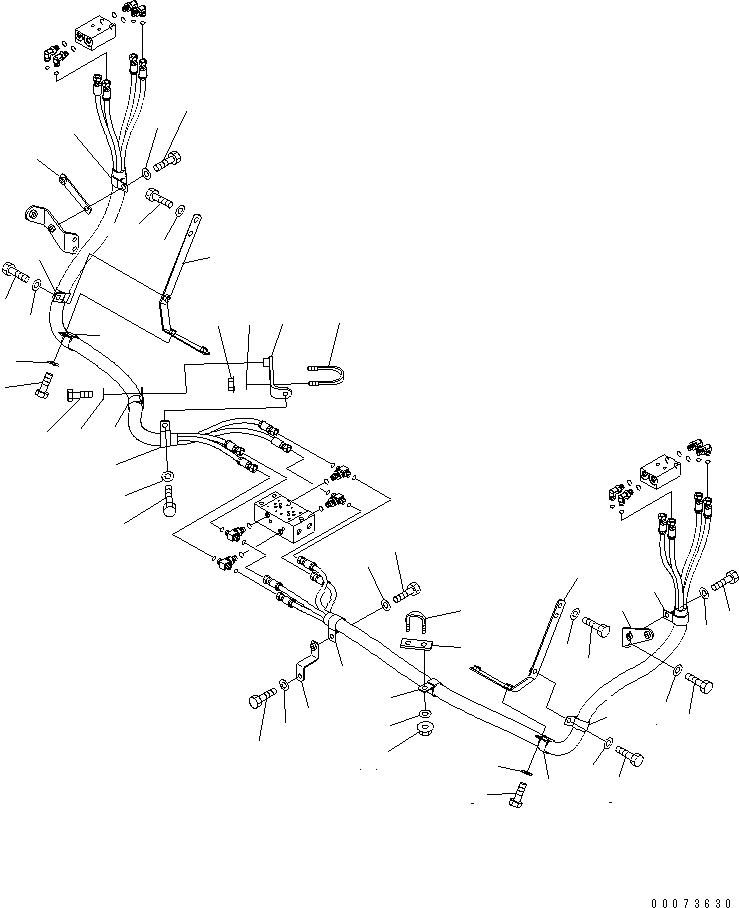 00073630