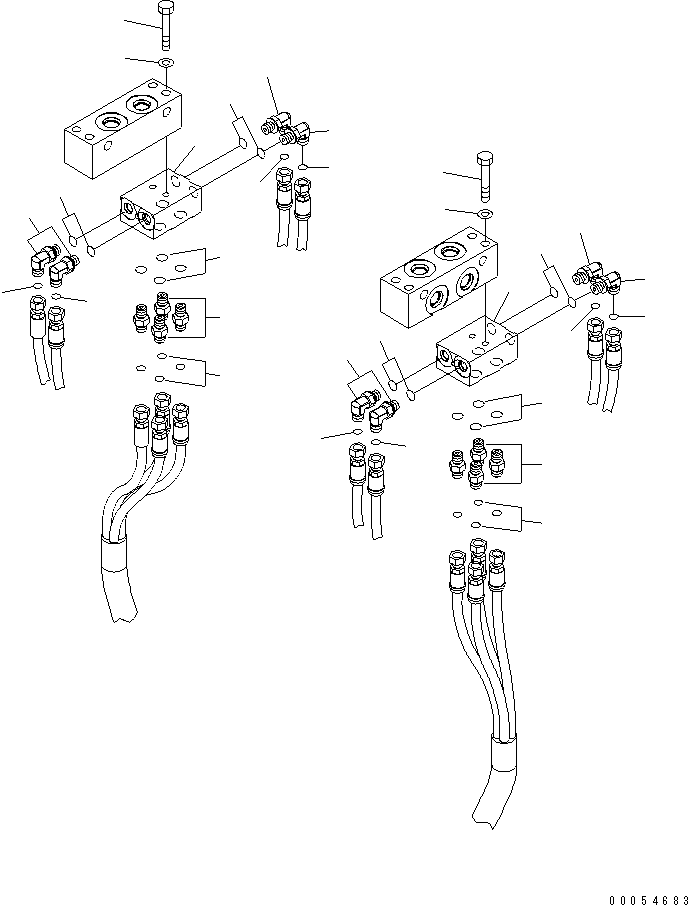 00054683