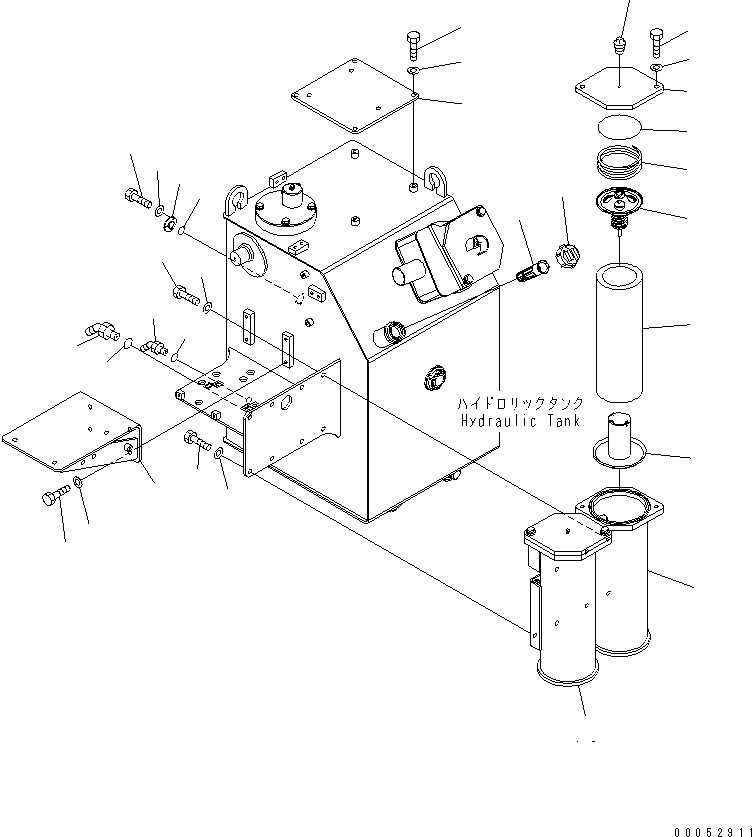 ハイドロリックタンク
Hydraulic Tank

00052911