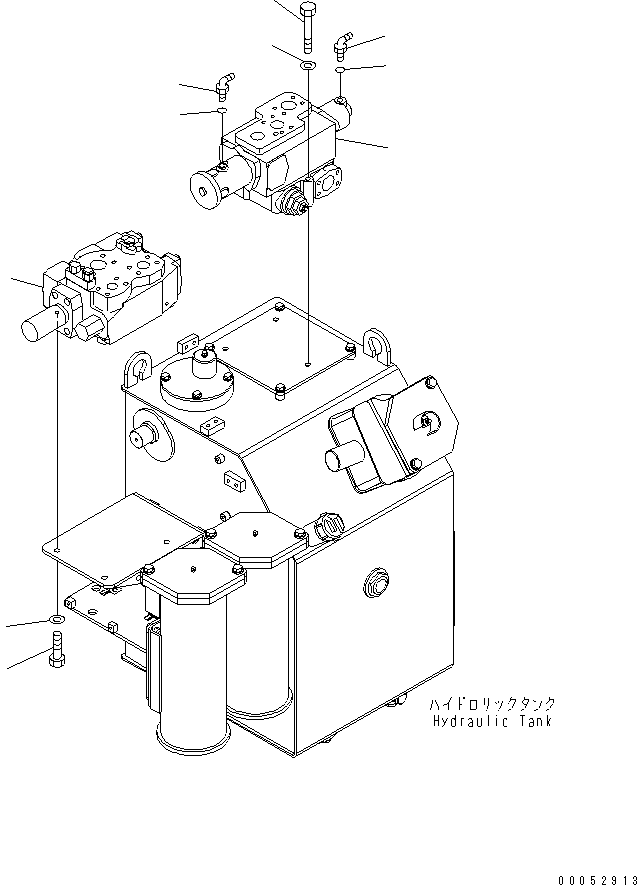 ハイドロリックタンク
Hydraulic Tank

00052913