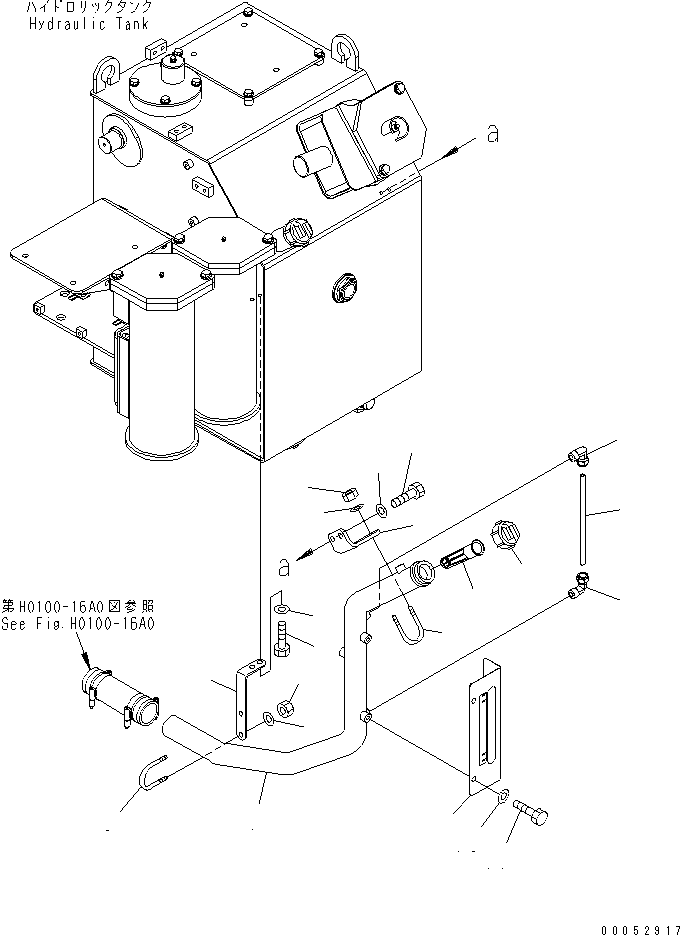 ハイドロリックタンク
Hydraulic Tank

a

a

第H0100-16A0図参照
See Fig.H0100-16A0

00052917