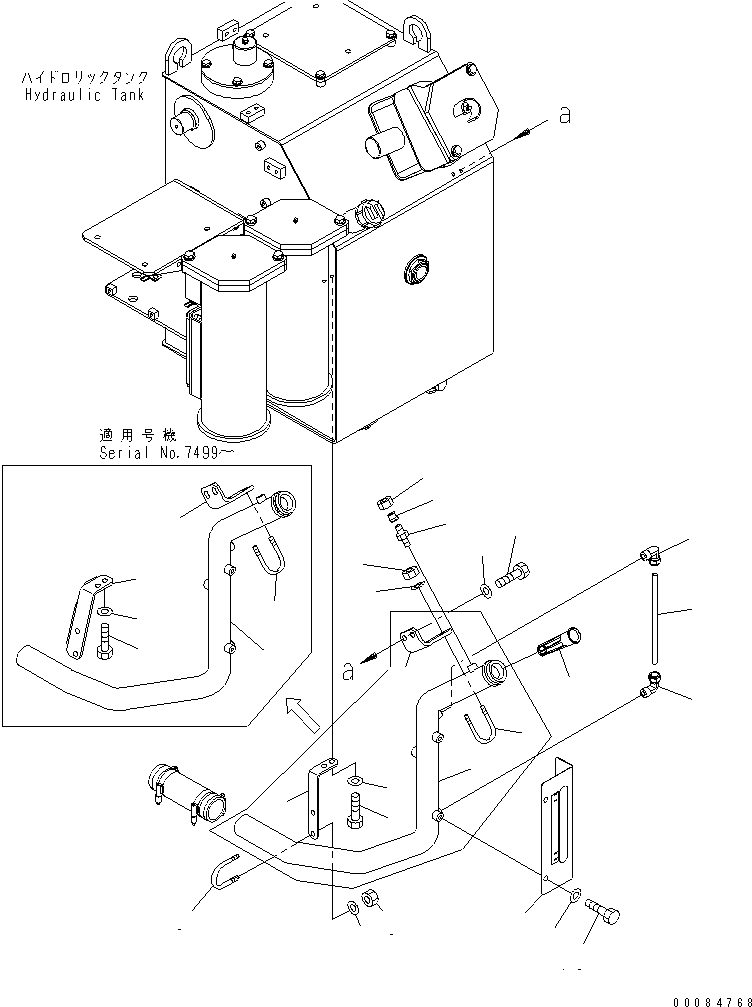 ハイドロリックタンク
Hydraulic Tank

a

適用号機
Serial No.7499～

a

00084768