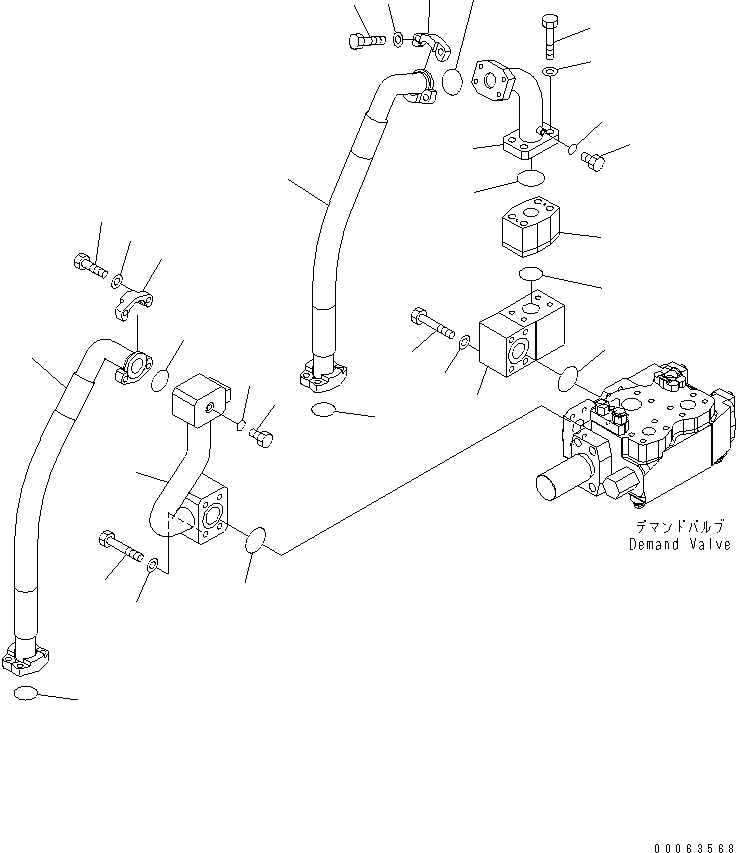 デマンドバルブ
Demand Valve

00063568