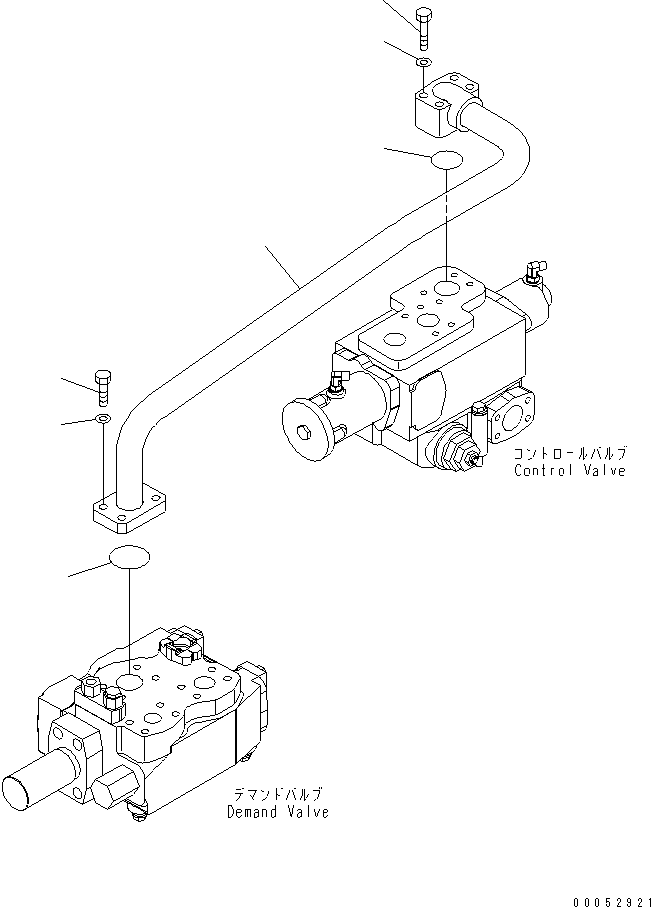 コントロールバルブ
Control Valve

デマンドバルブ
Demand Valve

00052921