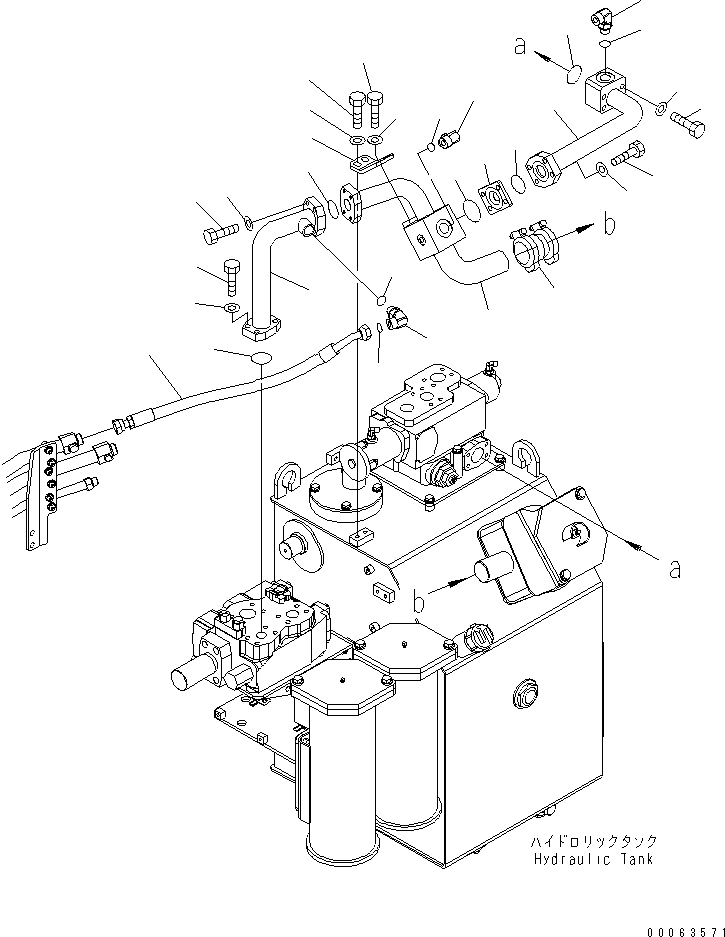 a

b

a

b

ハイドロリックタンク
Hydraulic Tank

00063571