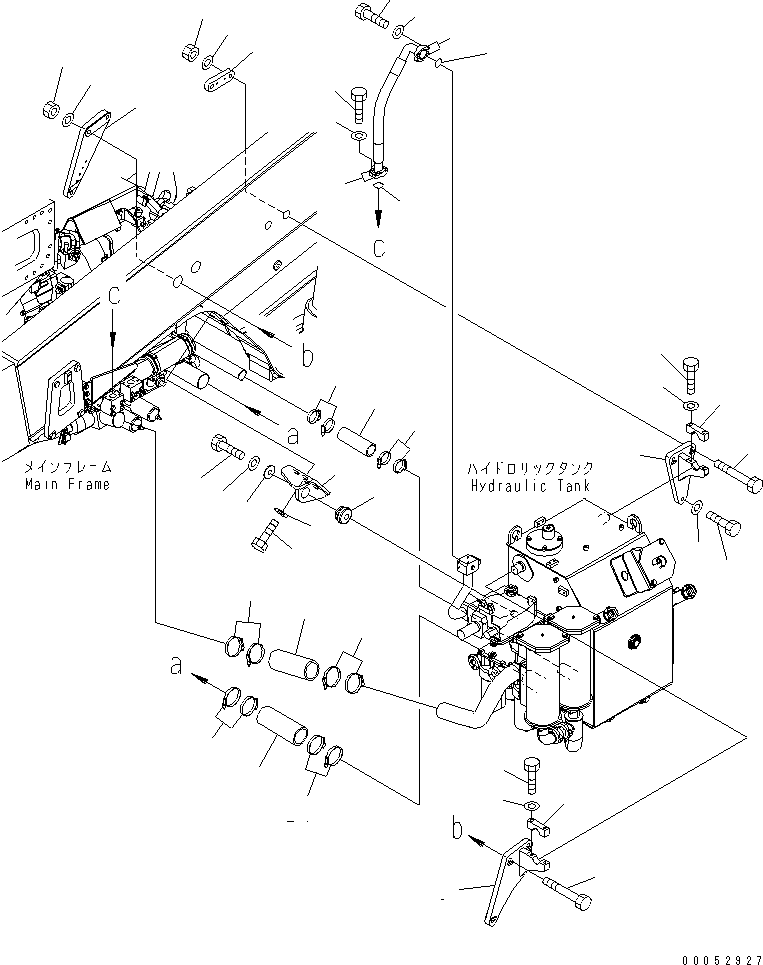 c
c
b
a
メインフレーム
Main Frame
ハイドロリックタンク
Hydraulic Tank
a
b
00052927