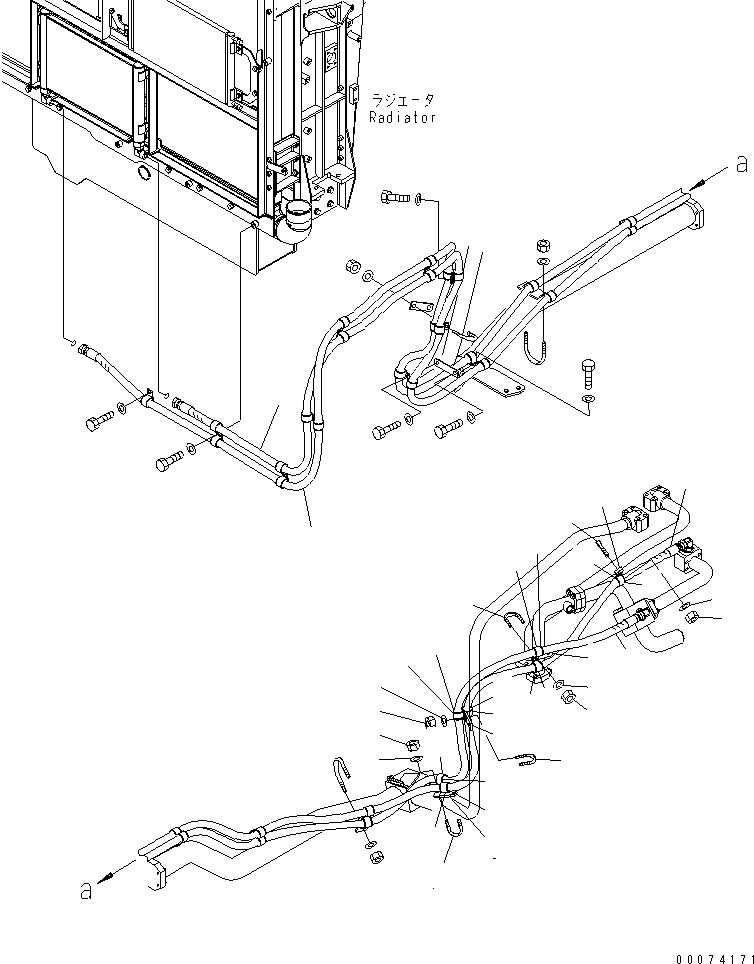 ラジエータ
Radiator

a

a

00074171