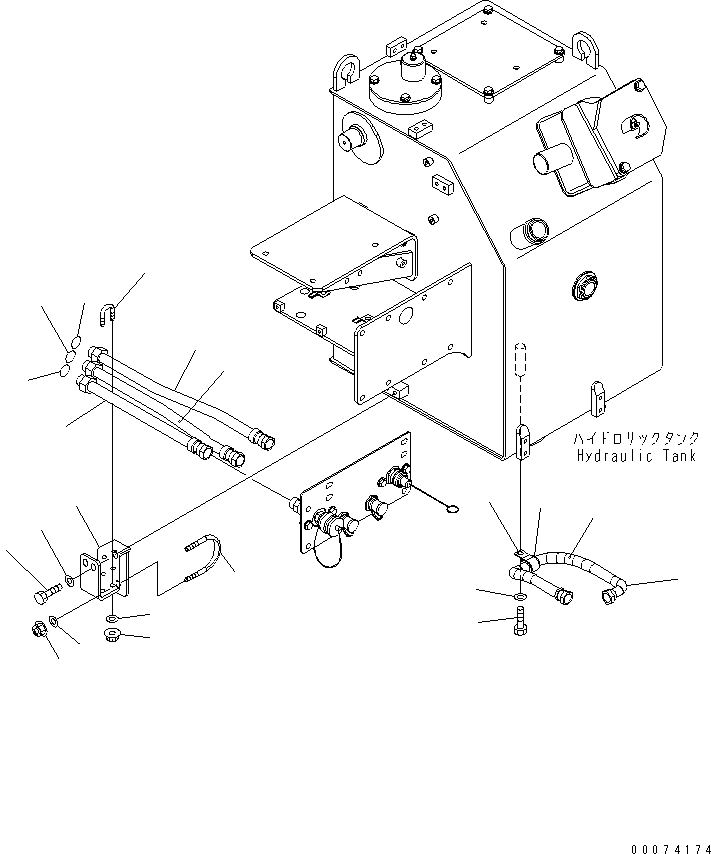 ハイドロリックタンク
Hydraulic Tank

00074174