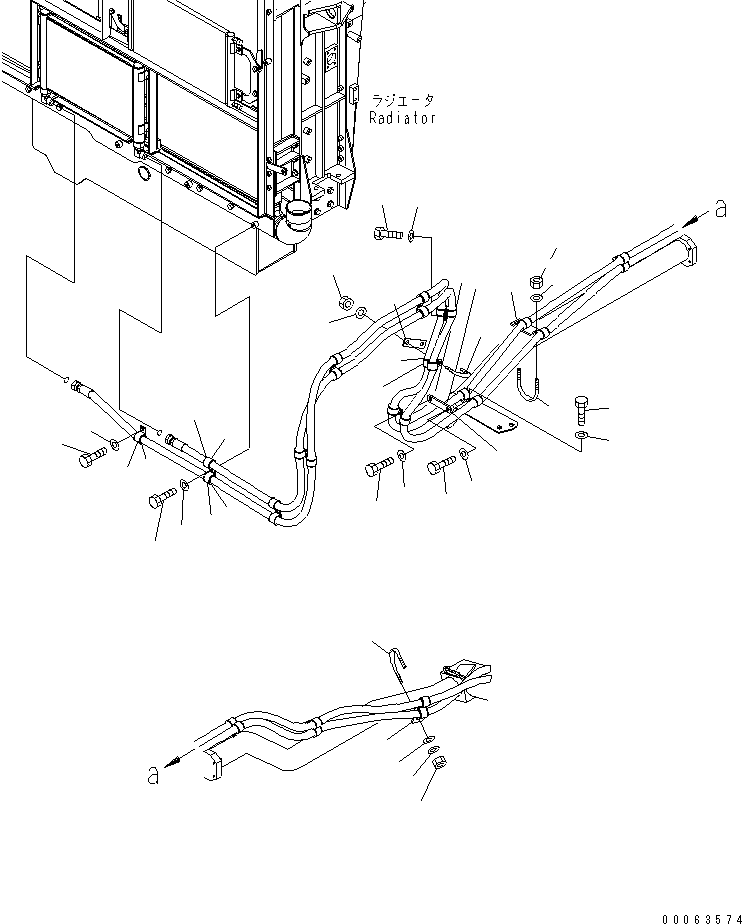 ラジエータ
Radiator

a

a

00063574