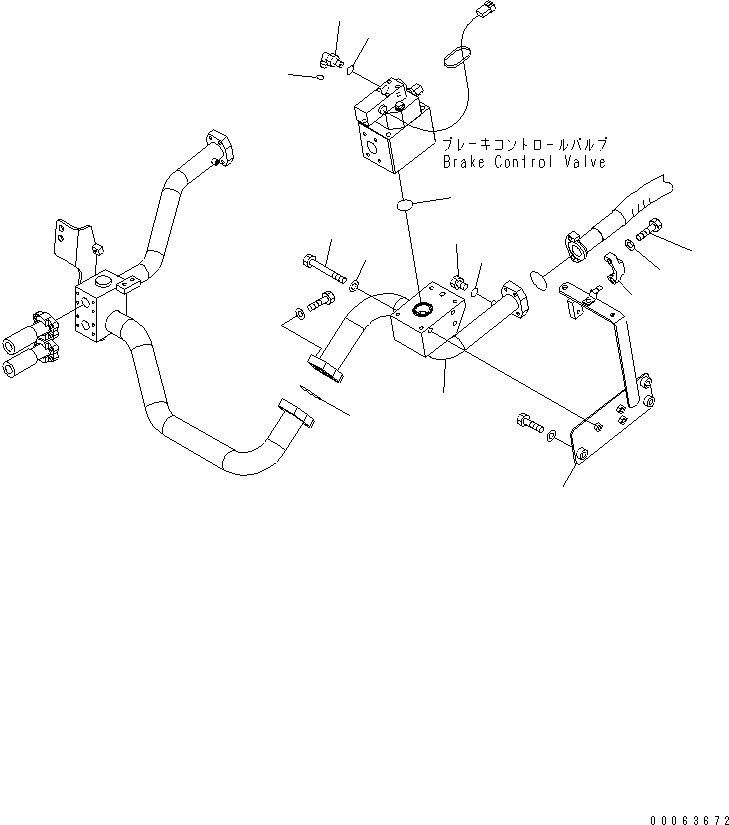 ブレーキコントロールバルブ
Brake Control Valve

00063672