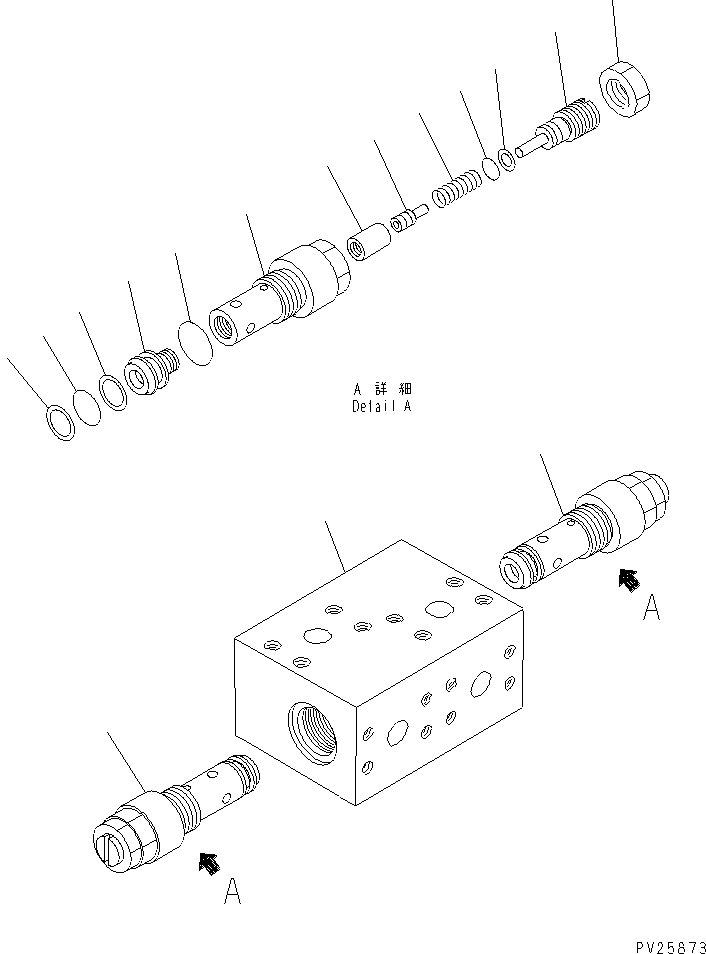 A 詳細
Detail A

A

A

PV25873