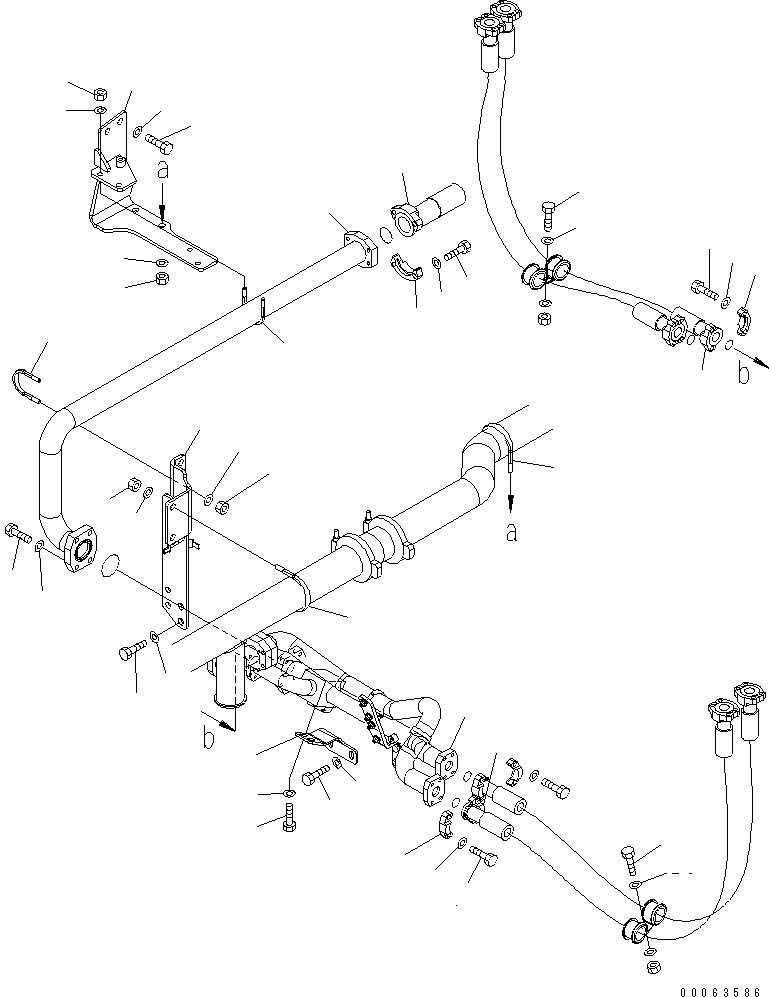 a
b
a
b
00063586