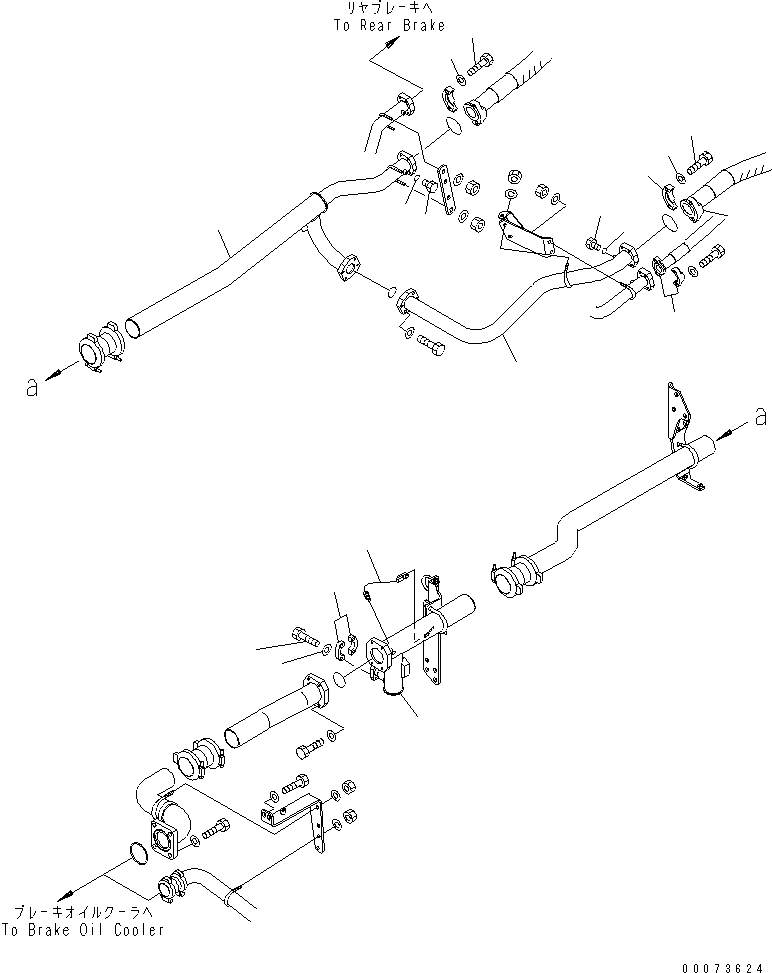 リヤブレーキへ
To Rear Brake

a

a

ブレーキオイルクーラへ
To Brake Oil Cooler

00073624