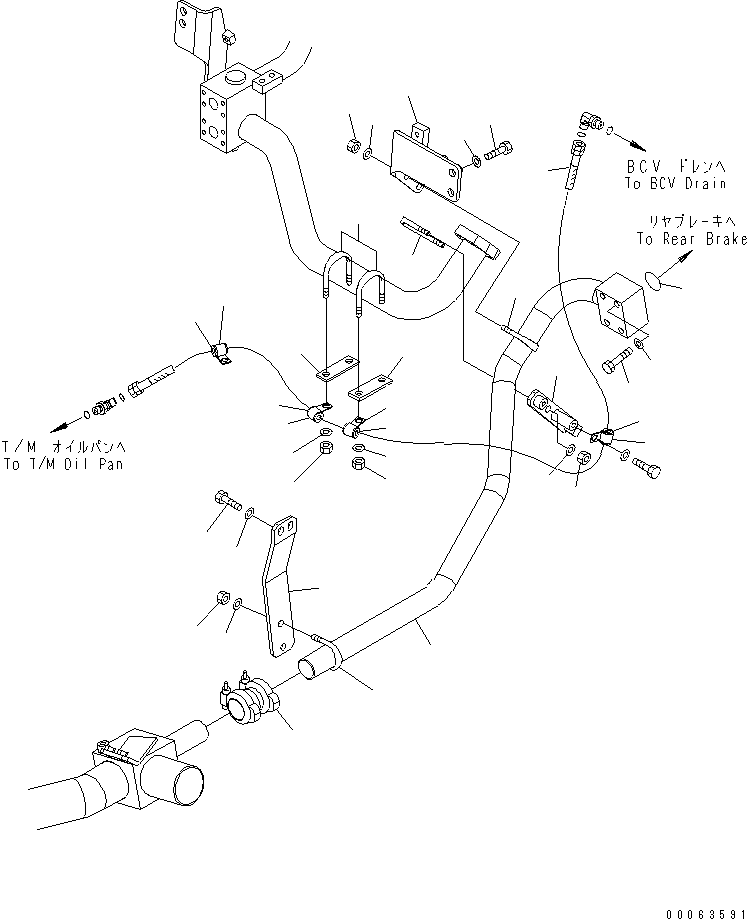 BCV ドレンへ
To BCV Drain

リヤブレーキへ
To Rear Brake

T/M オイルパンへ
To T/M Oil Pan

00063591