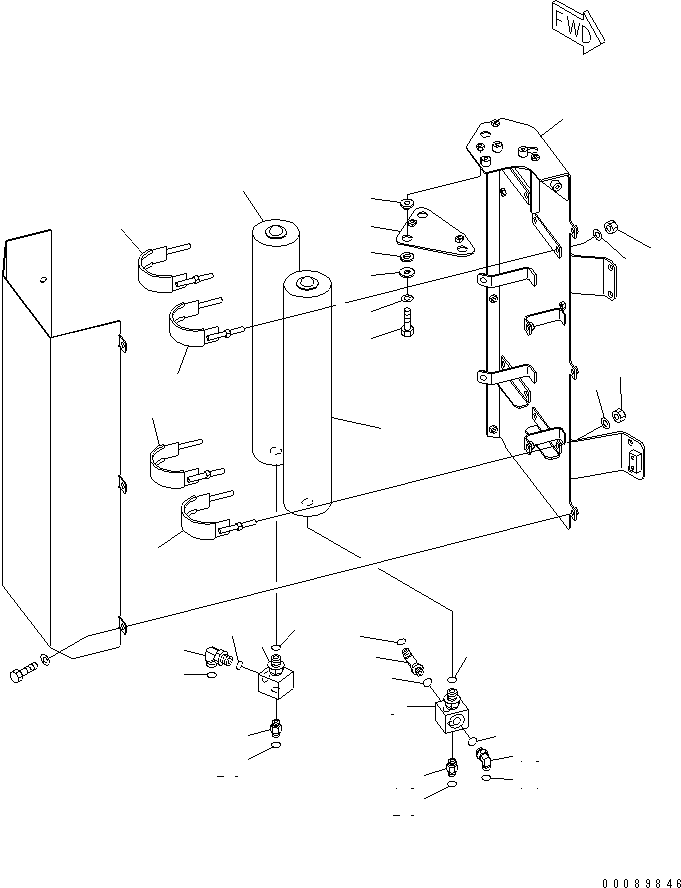 FWD

00089846