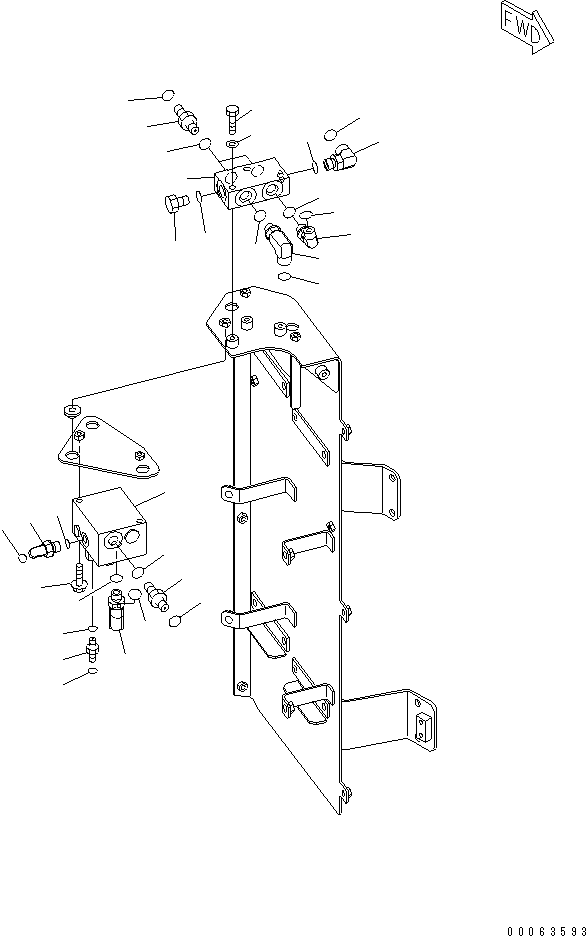 FWD

00063593