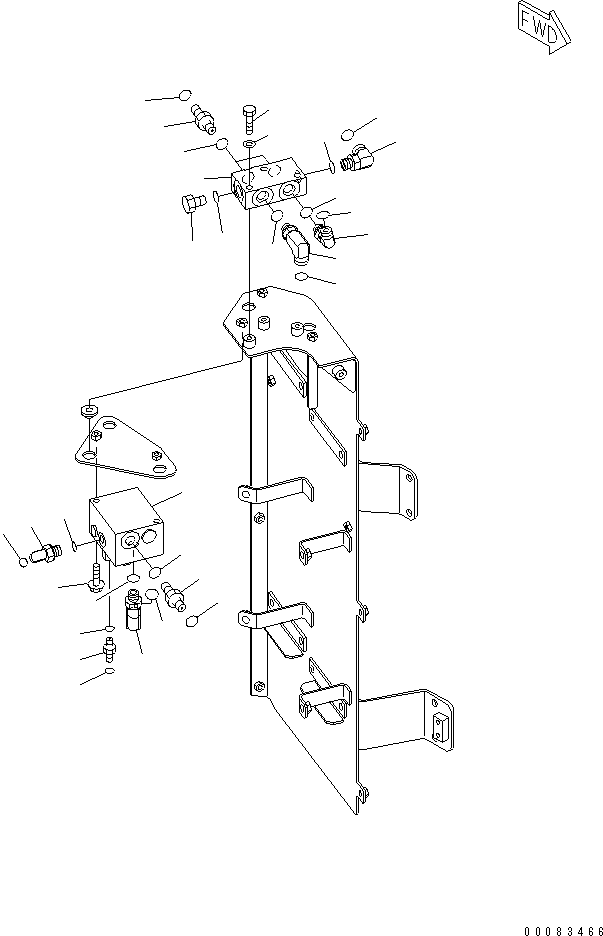 FWD

00083466