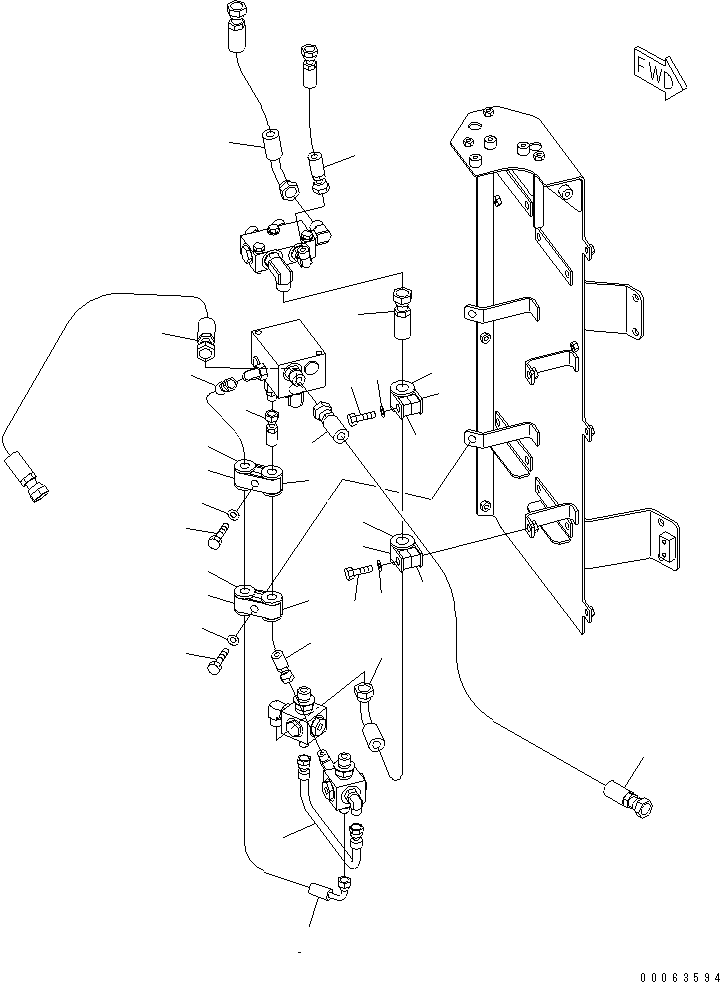 FWD

00063594