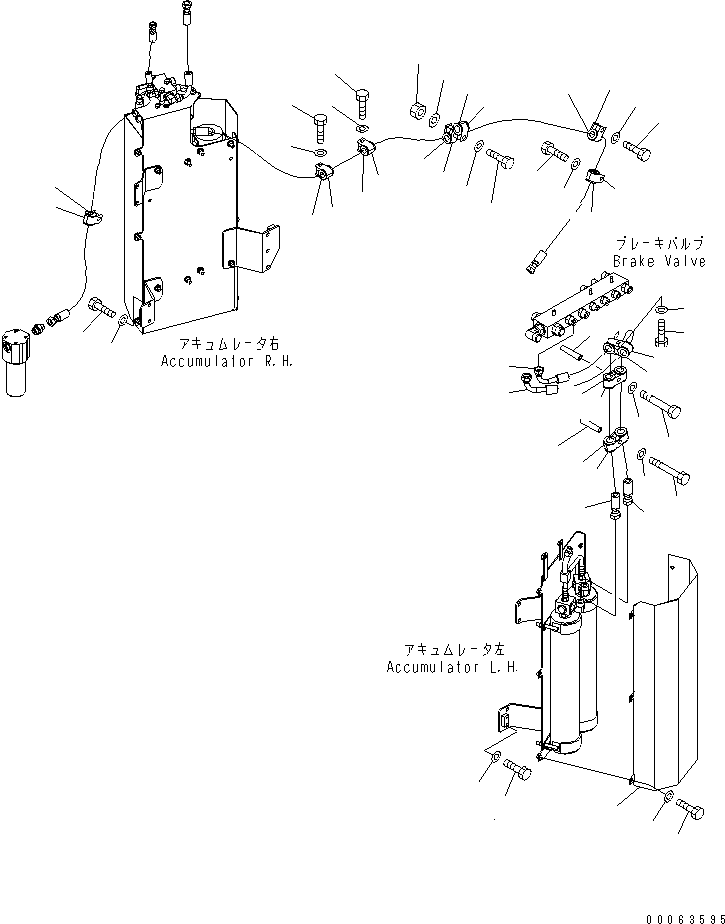 ブレーキバルブ
Brake Valve

アキュムレータ右
Accumulator R.H.

アキュムレータ左
Accumulator L.H.

00063595