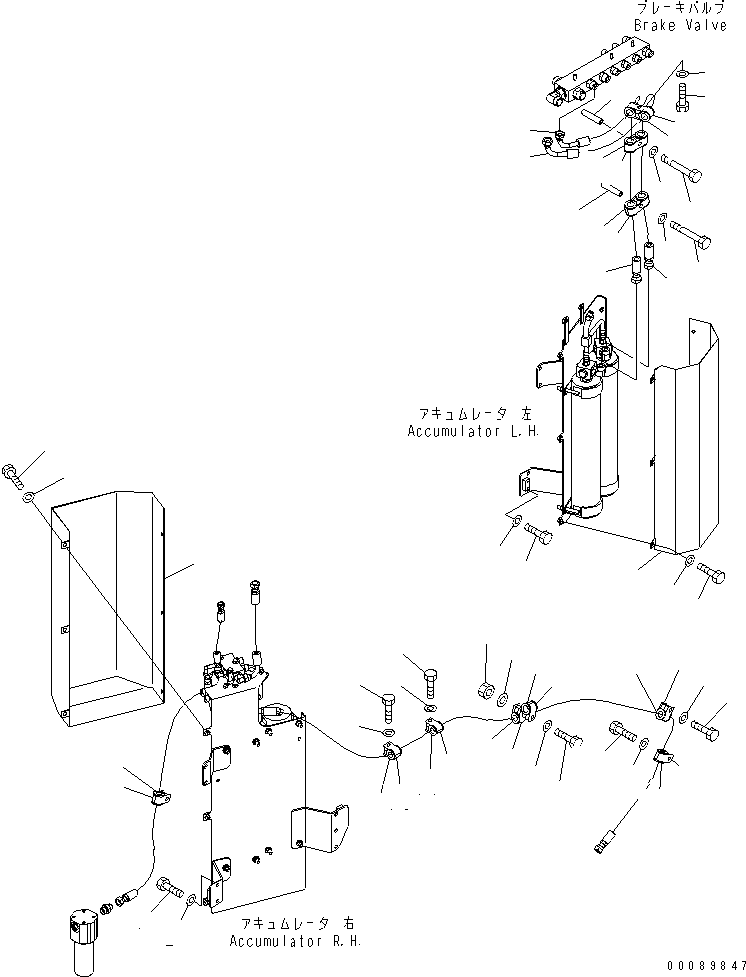 ブレーキバルブ
Brake Valve

アキュムレータ 左
Accumulator L.H.

アキュムレータ 右
Accumulator R.H.

00089847