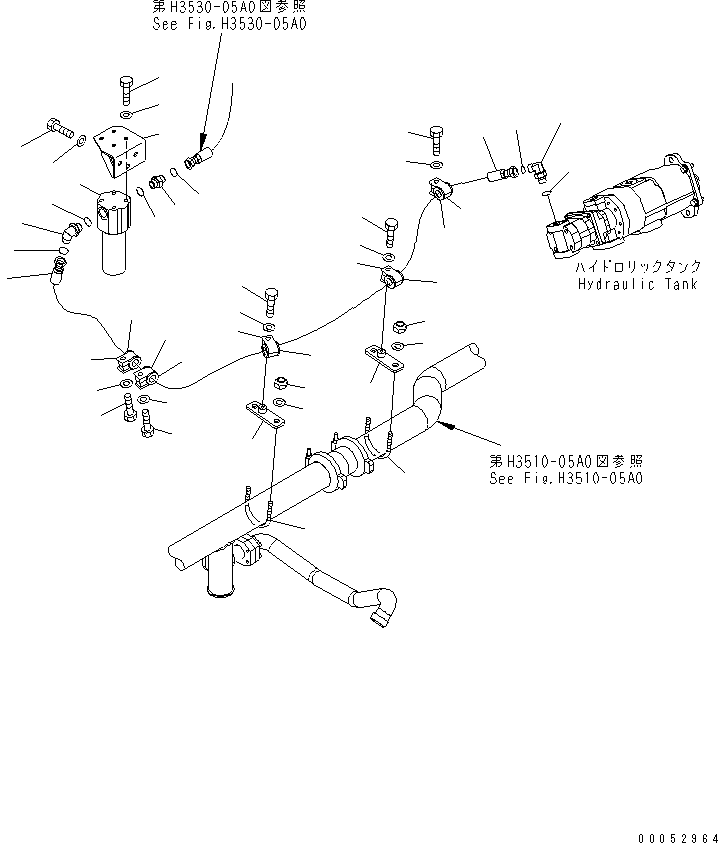 第H3530-05A0図参照
See Fig.H3530-05A0

ハイドロリックタンク
Hydraulic Tank

第H3510-05A0図参照
See Fig.H3510-05A0

00052964